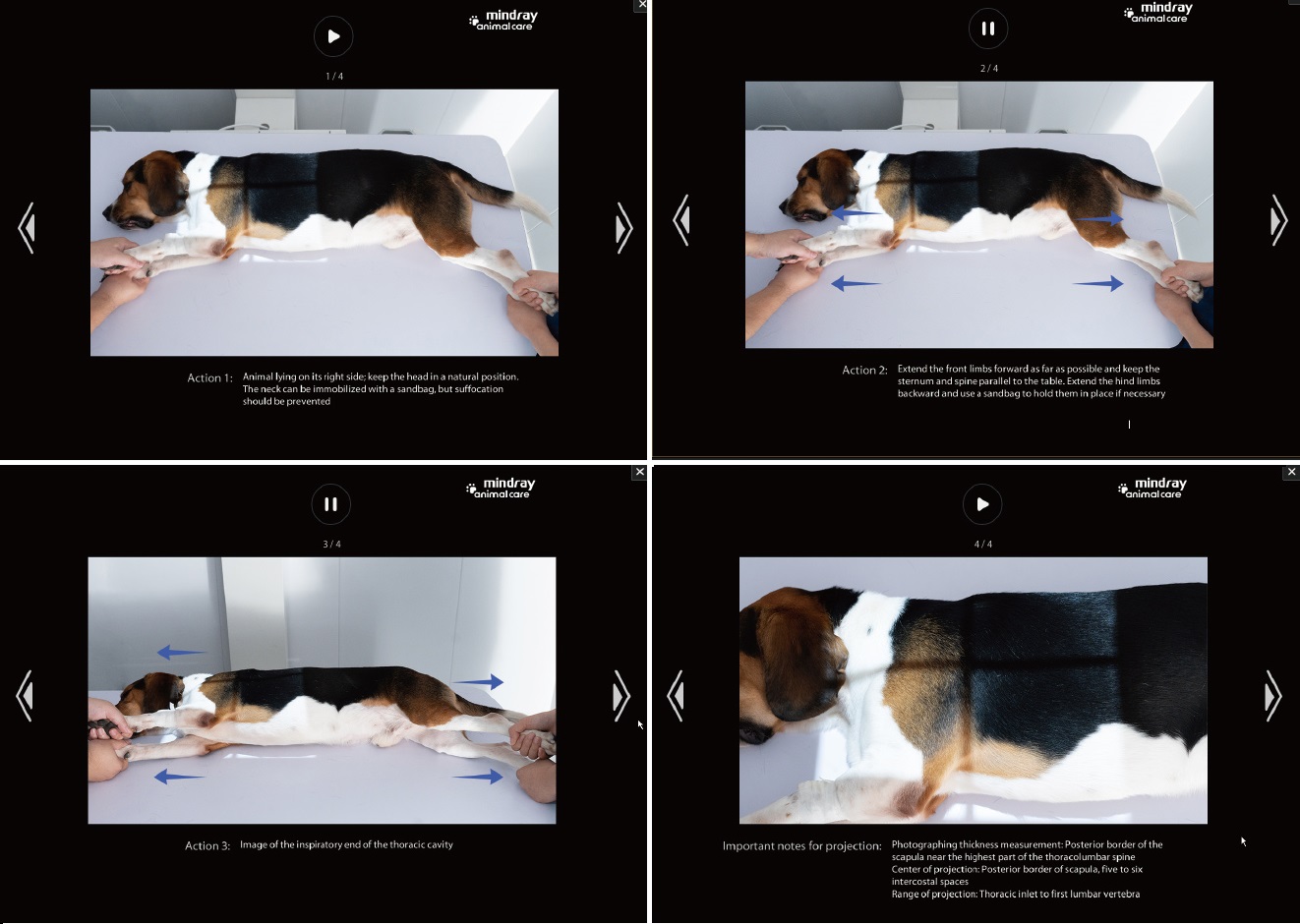 mindray
animal care

1 / 4

Action 1: Animal lying on its right side; keep the head in a natural position. The neck can be immobilized with a sandbag, but suffocation should be prevented

mindray
animal care

2 / 4

Action 2: Extend the front limbs forward as far as possible and keep the sternum and spine parallel to the table. Extend the hind limbs backward and use a sandbag to hold them in place if necessary

mindray
animal care

3 / 4

Action 3: Image of the inspiratory end of the thoracic cavity

mindray
animal care

4 / 4

Important notes for projection: Photographing thickness measurement: Posterior border of the scapula near the highest part of the thoracolumbar spine
Center of projection: Posterior border of scapula, five to six intercostal spaces
Range of projection: Thoracic inlet to first lumbar vertebra